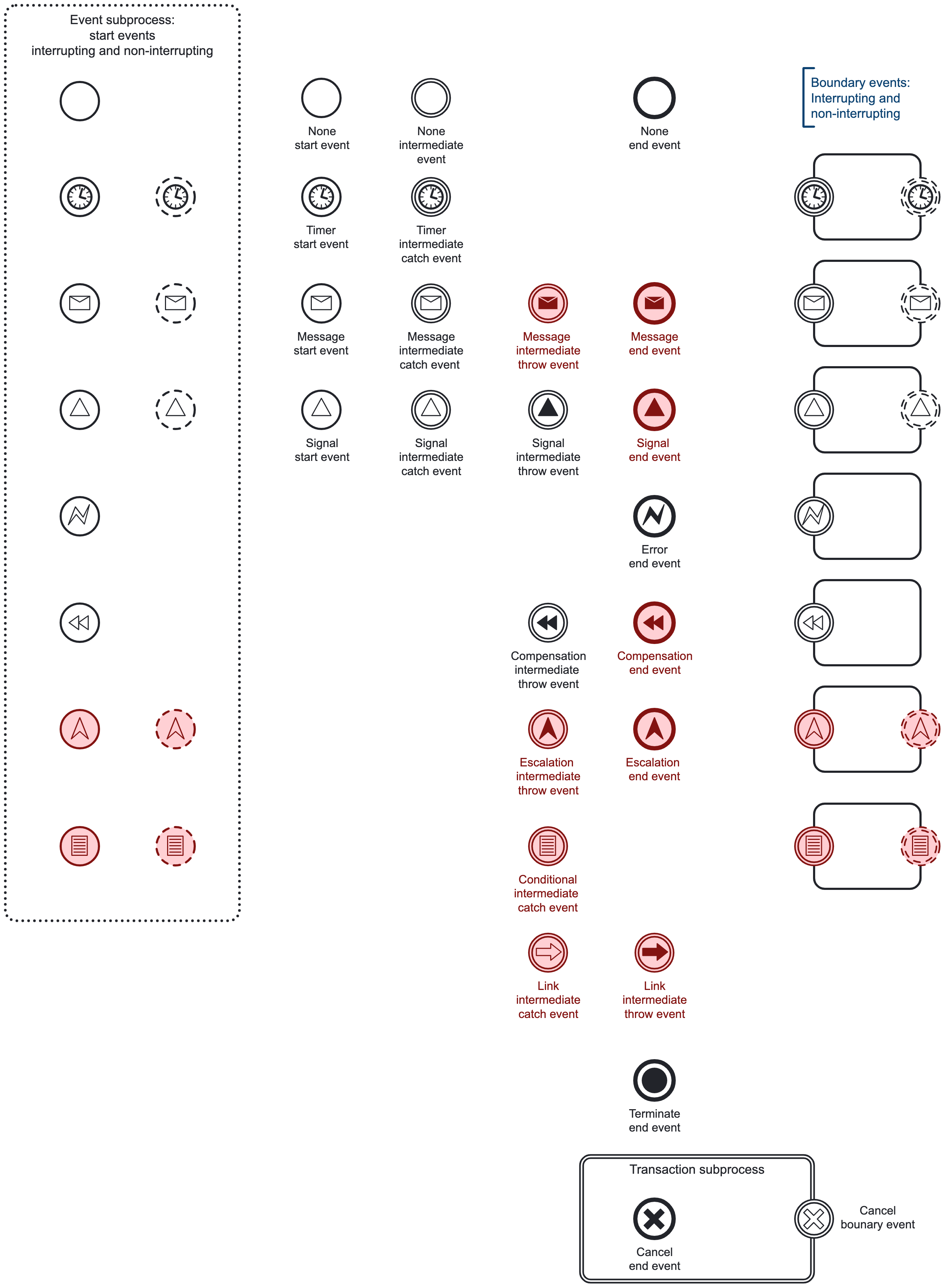 Event subprocess: start events interrupting and non-interrupting

None start event

None intermediate event

None end event

Boundary events: Interrupting and non-interrupting

Timer start event

Timer intermediate catch event

Message start event

Message intermediate catch event

Message intermediate throw event

Message end event

Signal start event

Signal intermediate catch event

Signal intermediate throw event

Signal end event

Error end event

Compensation intermediate throw event

Compensation end event

Escalation intermediate throw event

Escalation end event

Conditional intermediate catch event

Link intermediate catch event

Link intermediate throw event

Terminate end event

Transaction subprocess

Cancel end event

Cancel bounary event